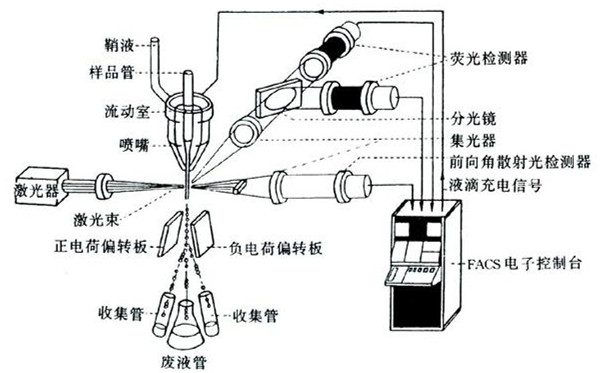 鞘液
样品管
流动室
喷嘴
激光器
激光束
正电荷偏转板
负电荷偏转板
收集管
收集管
废液管
荧光检测器
分光镜
集光器
前向角散射光检测器
液滴充电信号
FACS 电子控制台