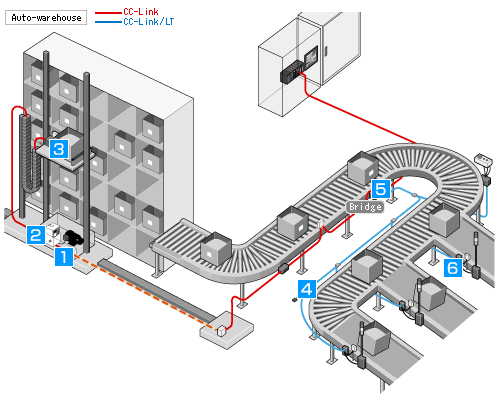 Auto-warehouse
CC-Link
CC-Link/LT

3
2
1
5
Bridge
4
6